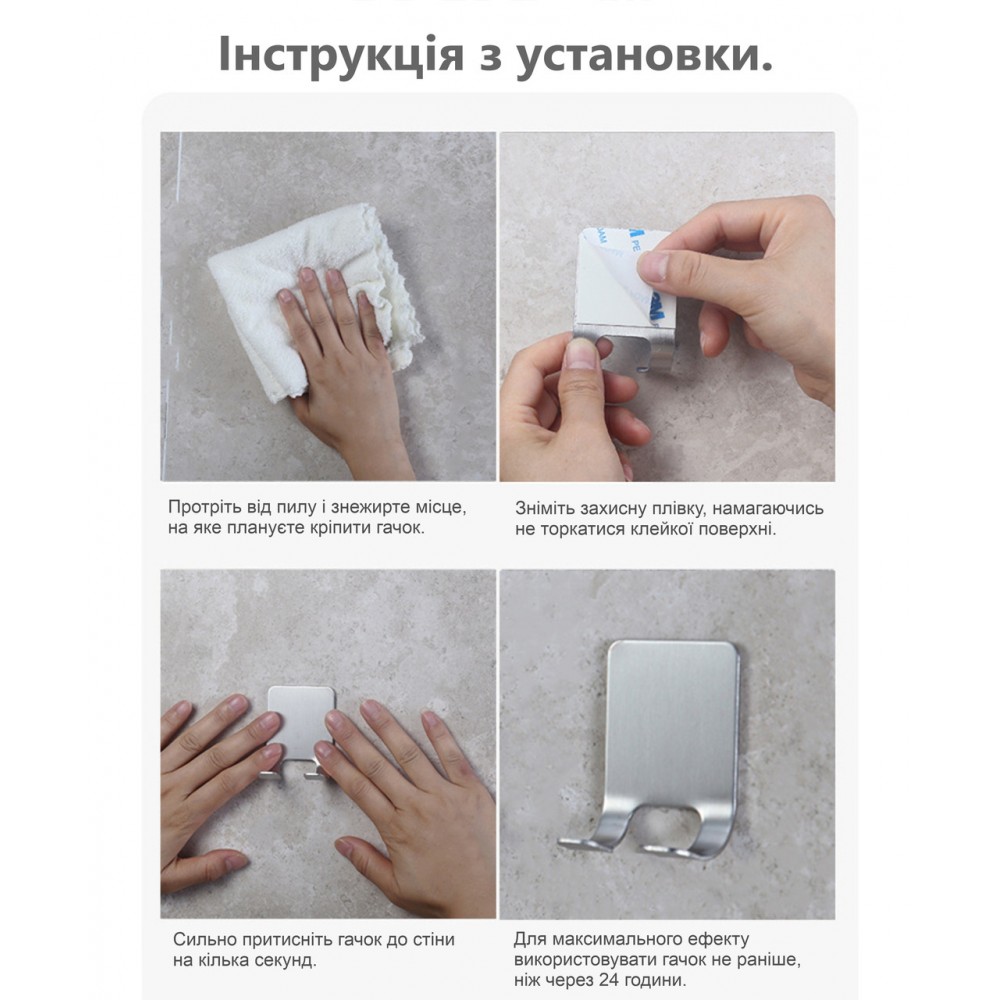 Інструкція з установки.

Протріть від пилу і знежирте місце, на яке плануєте кріпити гачок.

Зніміть захисну плівку, намагаючись не торкатися клейкої поверхні.

Сильно притисніть гачок до стіни на кілька секунд.

Для максимального ефекту використовувати гачок не раніше, ніж через 24 години.