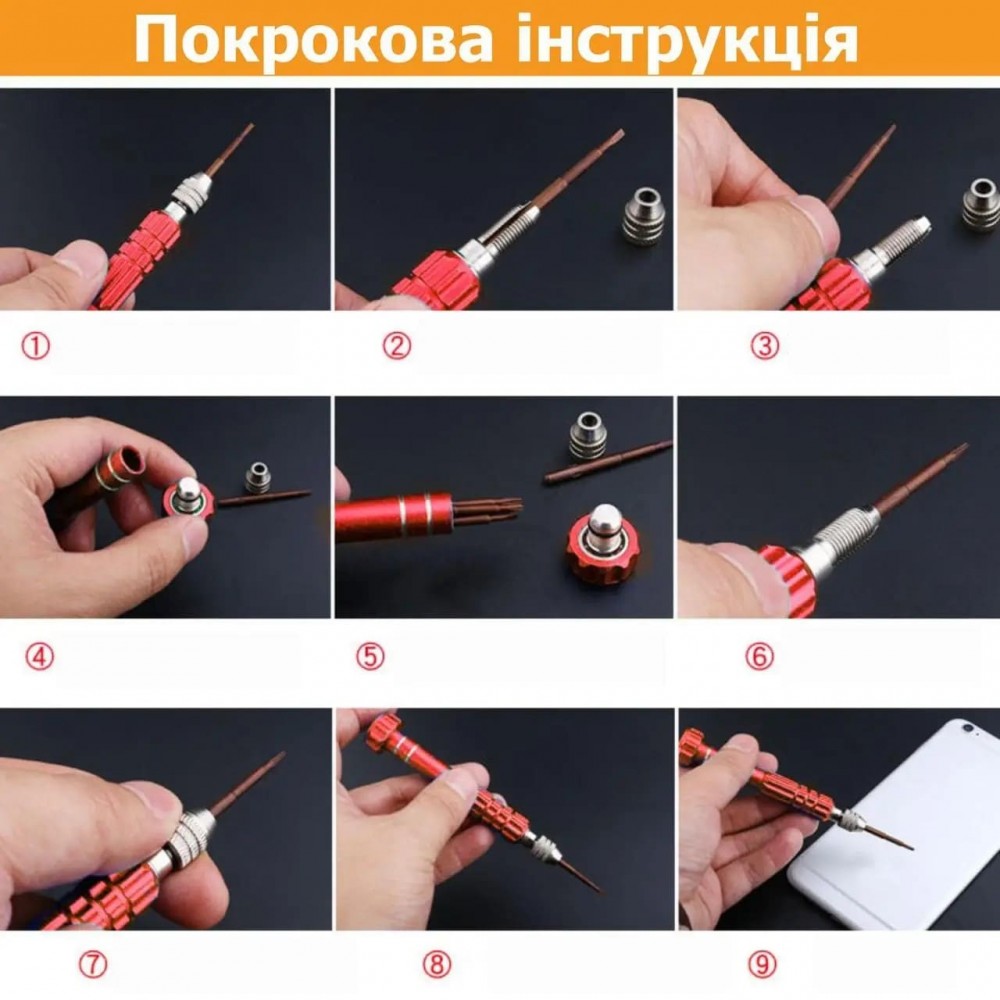 Покрокова інструкція

①

②

③

④

⑤

⑥

⑦

⑧

⑨