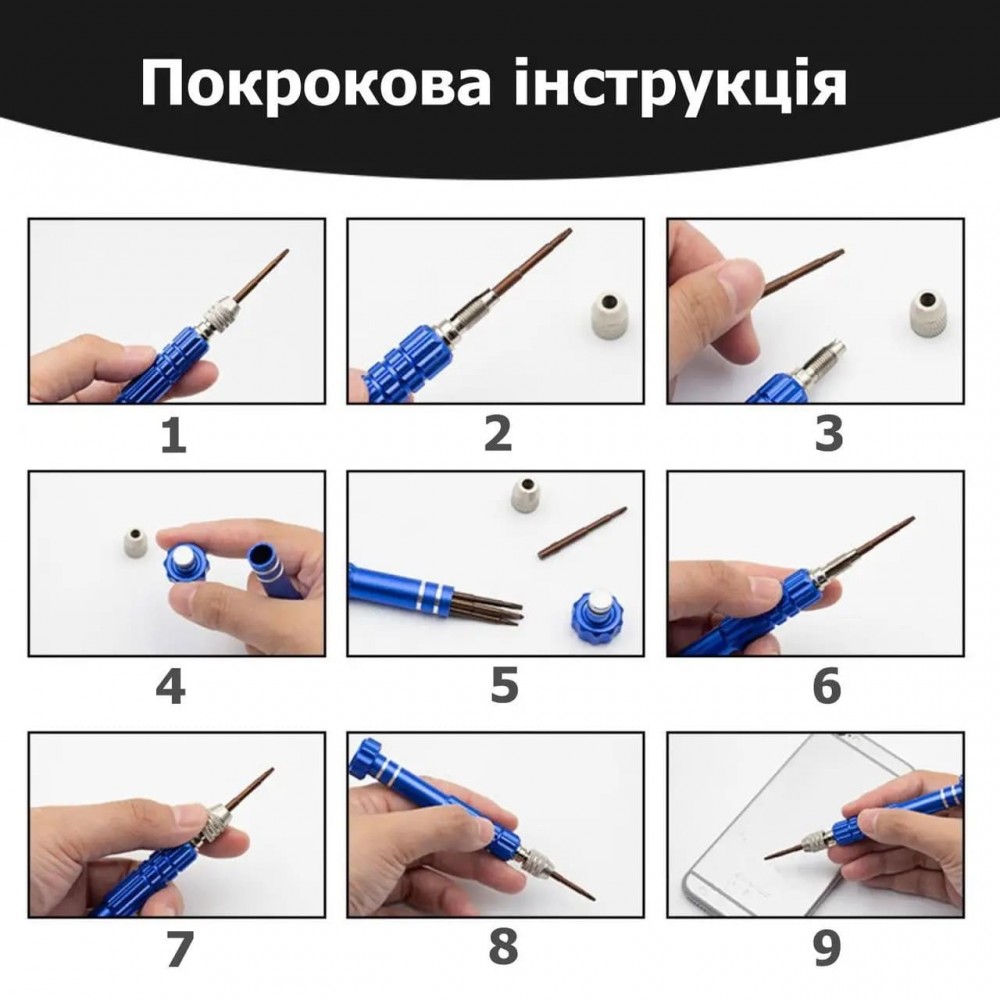 Покрокова інструкція

1

2

3

4

5

6

7

8

9